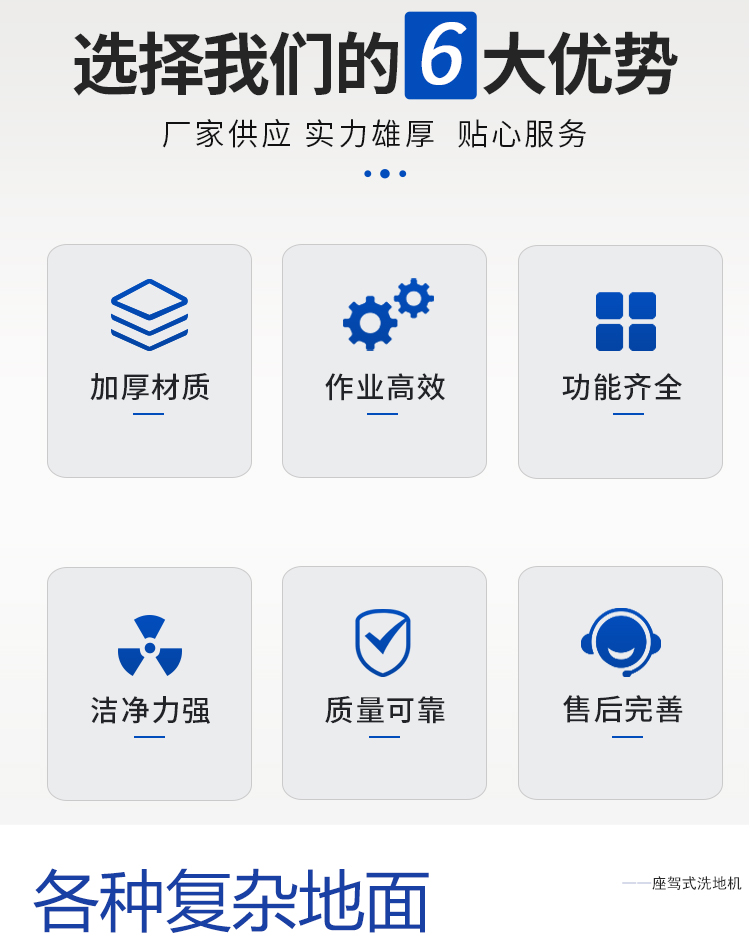 选择我们的6大优势

厂家供应 实力雄厚 贴心服务

加厚材质

作业高效

功能齐全

洁净力强

质量可靠

售后完善

各种复杂地面

——座驾式洗地机