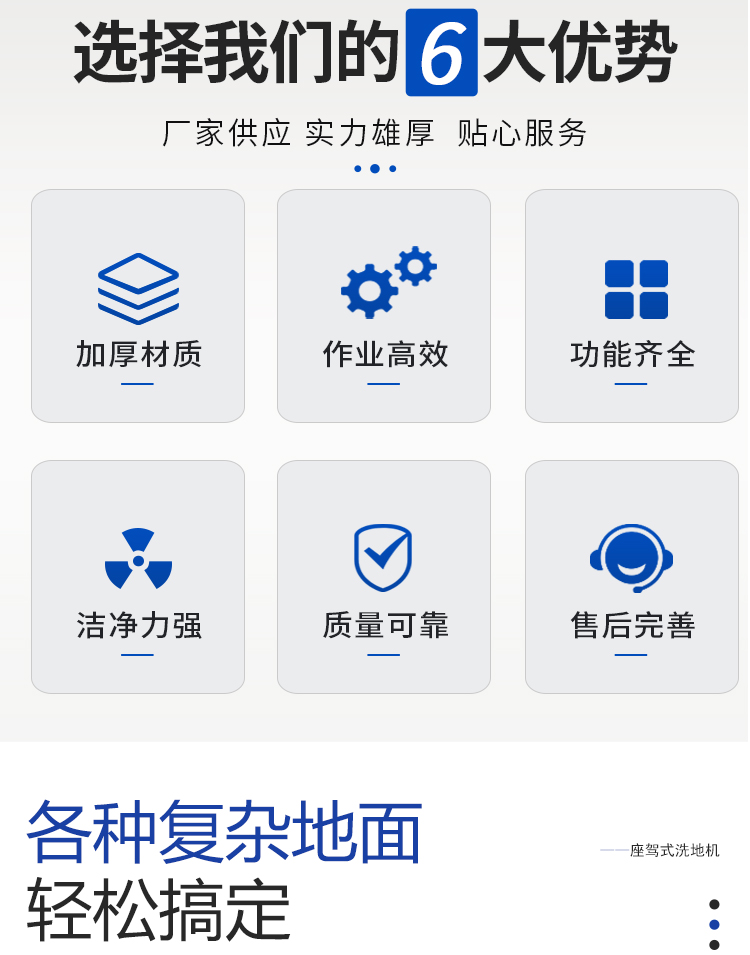 选择我们的6大优势

厂家供应 实力雄厚 贴心服务

加厚材质

作业高效

功能齐全

洁净力强

质量可靠

售后完善

各种复杂地面
轻松搞定

座驾式洗地机